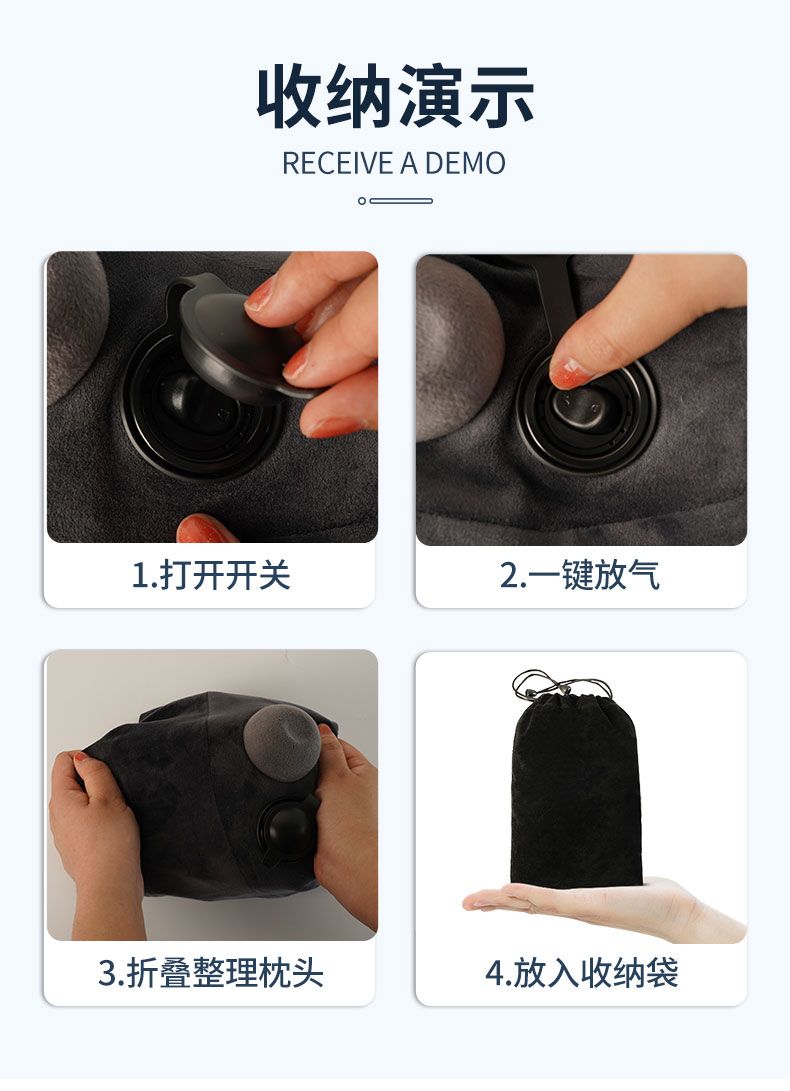 收纳演示

RECEIVE A DEMO

1.打开开关

2.一键放气

3.折叠整理枕头

4.放入收纳袋